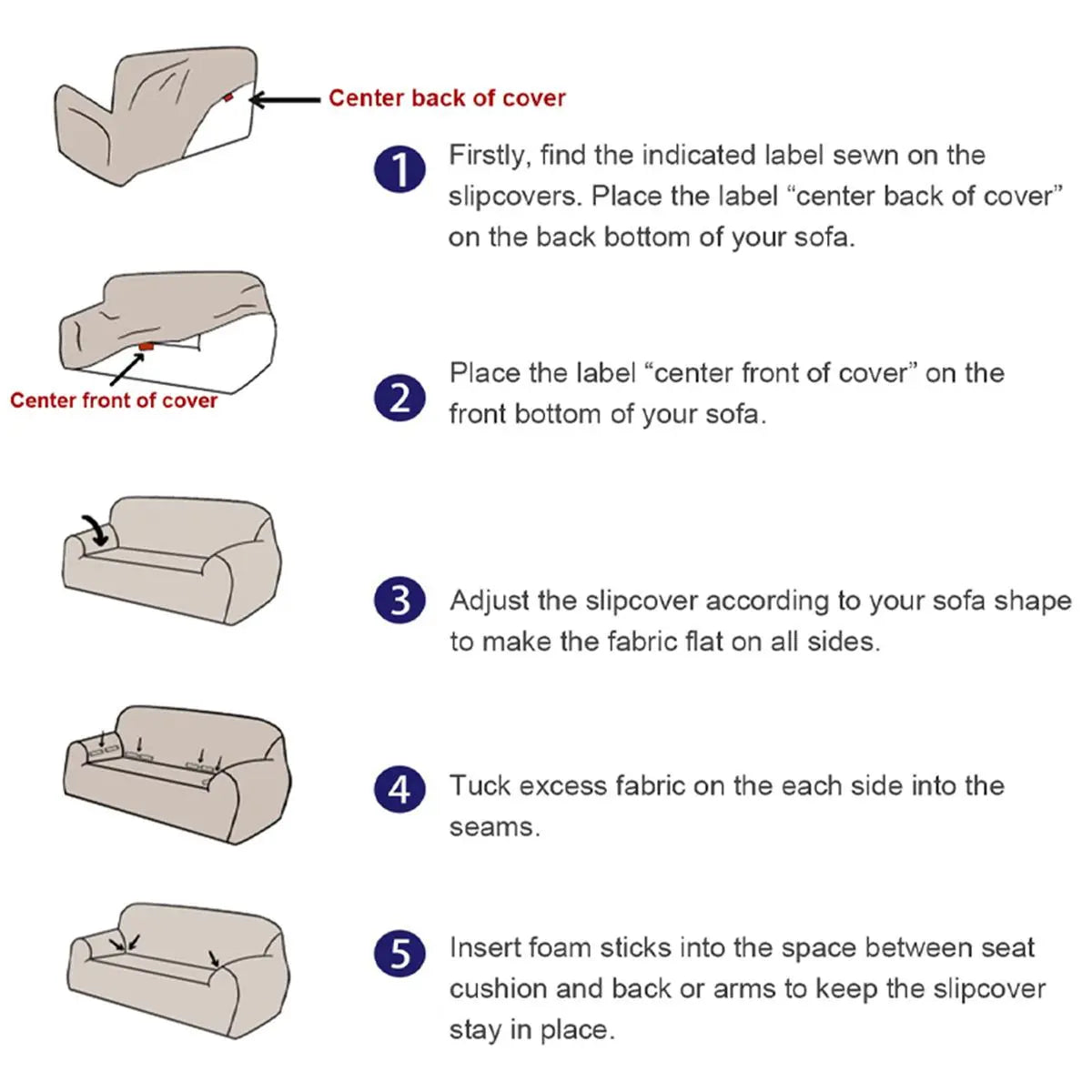 Center back of cover

1 Firstly, find the indicated label sewn on the slipcovers. Place the label “center back of cover” on the back bottom of your sofa.

Center front of cover

2 Place the label “center front of cover” on the front bottom of your sofa.

3 Adjust the slipcover according to your sofa shape to make the fabric flat on all sides.

4 Tuck excess fabric on the each side into the seams.

5 Insert foam sticks into the space between seat cushion and back or arms to keep the slipcover stay in place.