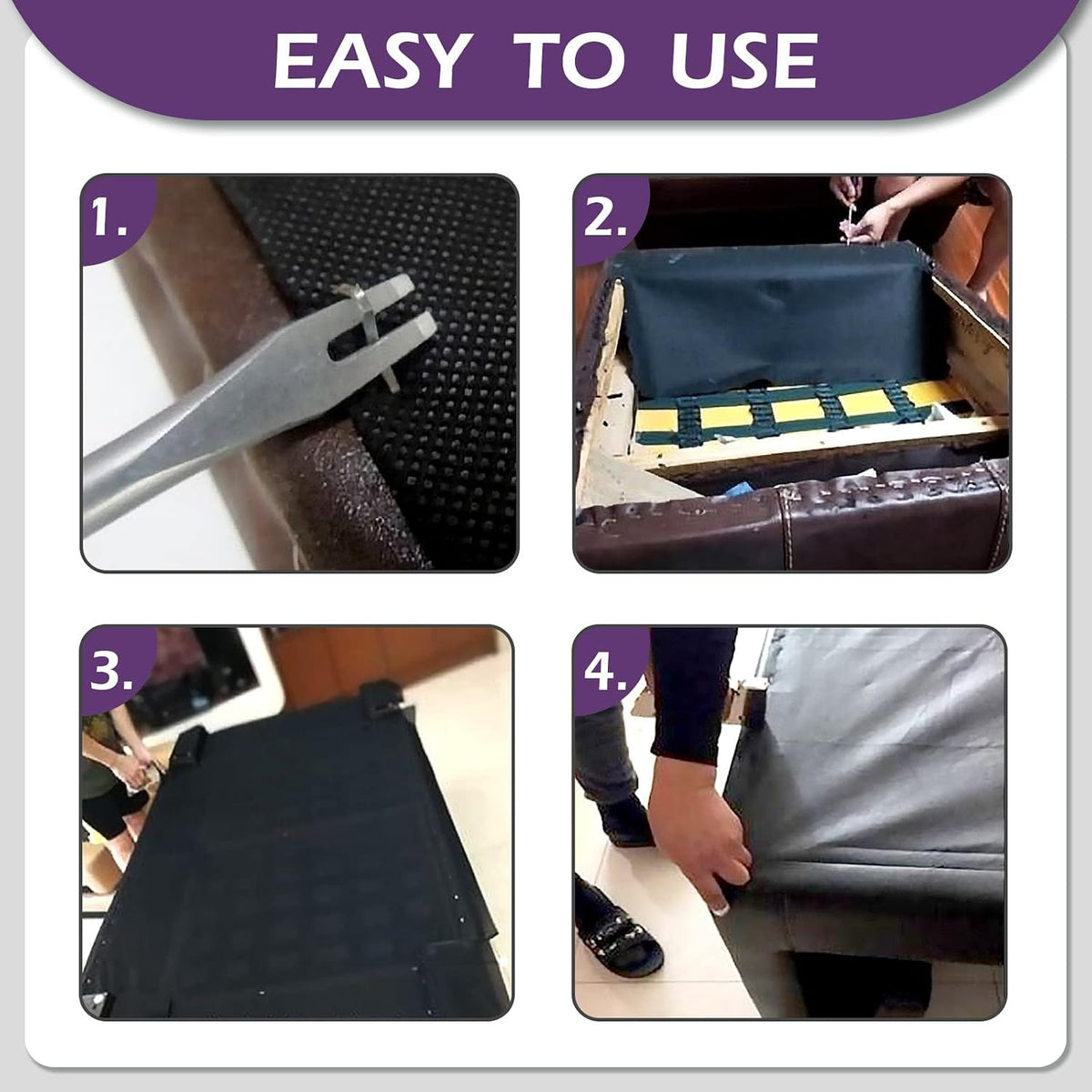 EASY TO USE

1.

2.

3.

4.